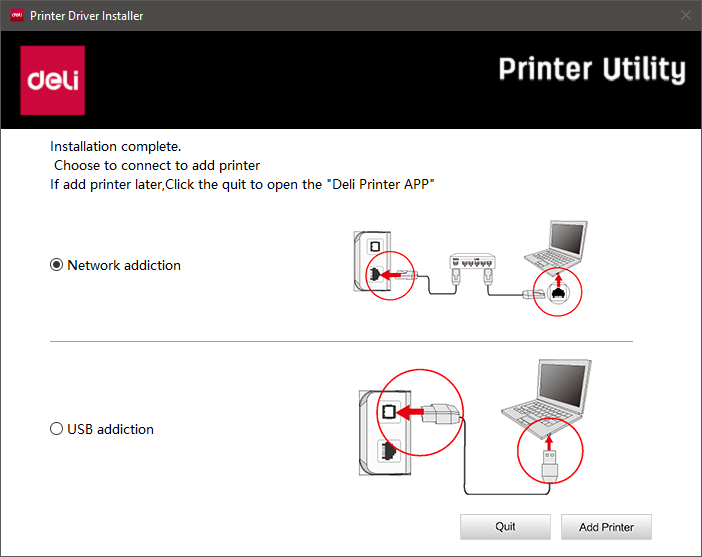 Printer Driver Installer

deli

Printer Utility

Installation complete.
Choose to connect to add printer
If add printer later,Click the quit to open the "Deli Printer APP"

Network addiction

USB addiction

Quit

Add Printer