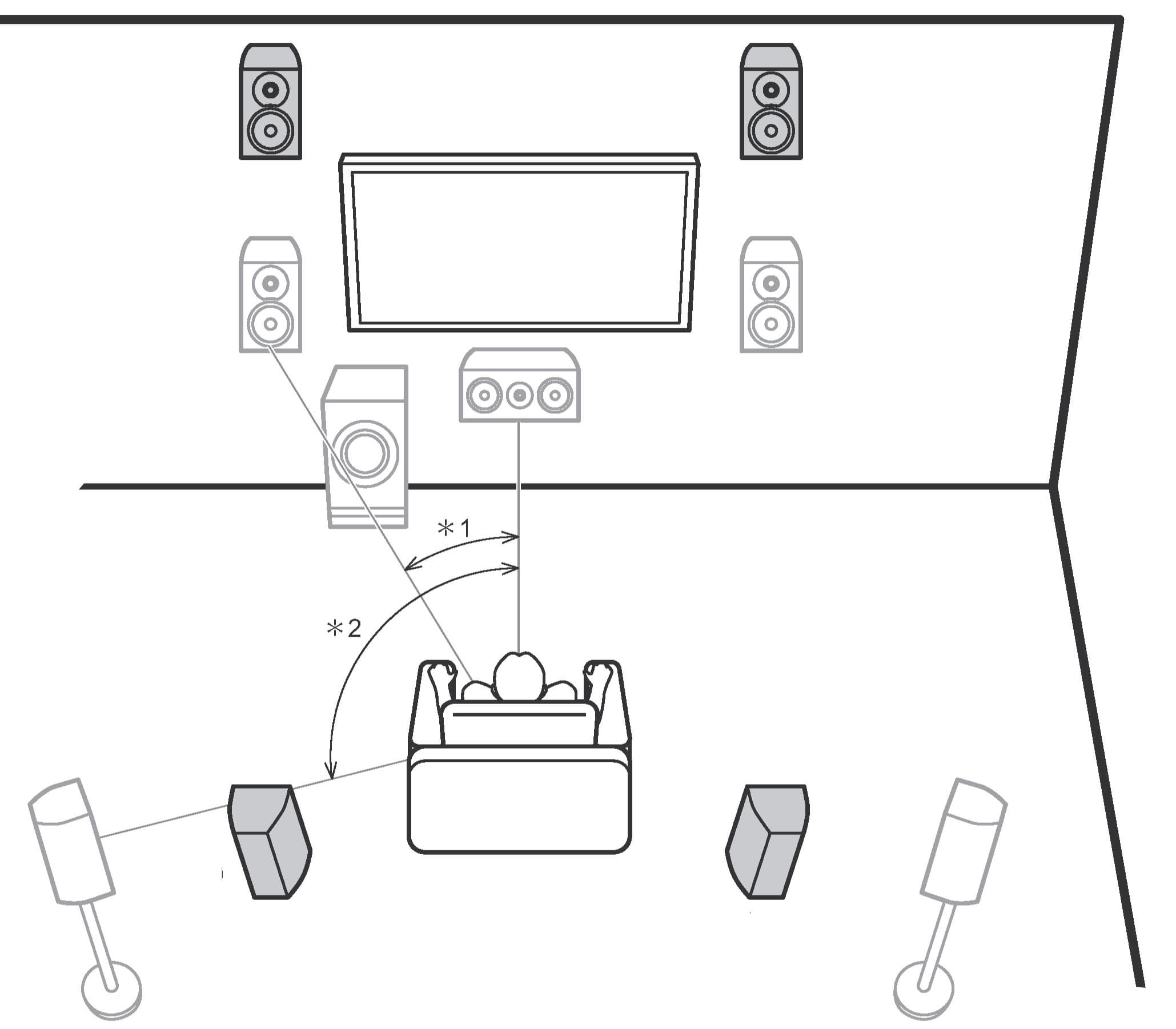 ＊1

＊2