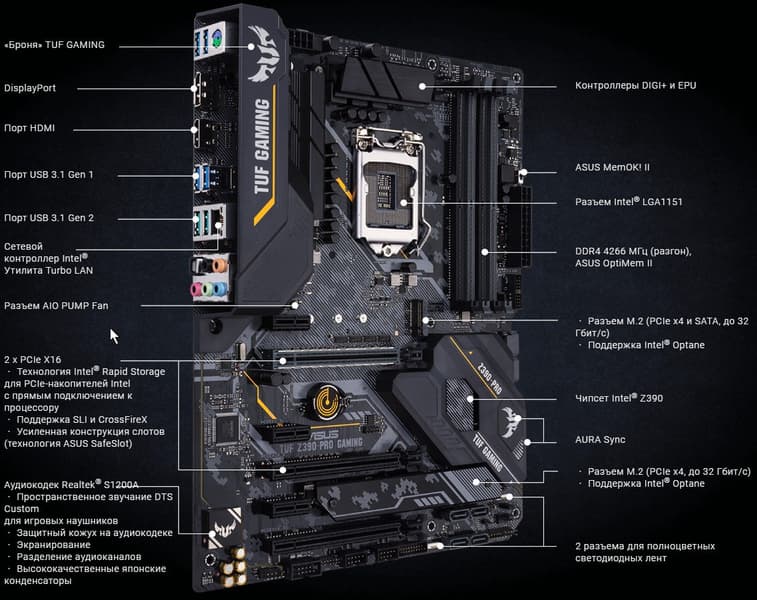 «Броня» TUF GAMING

DisplayPort

Порт HDMI

Порт USB 3.1 Gen 1

Порт USB 3.1 Gen 2

Сетевой контроллер Intel® Утилита Turbo LAN

Разъем AIO PUMP Fan

2 x PCIe X16
· Технология Intel® Rapid Storage для PCIe-накопителей Intel с прямым подключением к процессору
· Поддержка SLI и CrossFireX
· Усиленная конструкция слотов (технология ASUS SafeSlot)

Аудиокодек Realtek® S1200A
· Пространственное звучание DTS Custom для игровых наушников
· Защитный кожух на аудиокодеке
· Экранирование
· Разделение аудиоканалов
· Высококачественные японские конденсаторы

TUF GAMING

ASUS TUF Z390-PRO GAMING

Z390-PRO

TUF GAMING

Контроллеры DIGI+ и EPU

ASUS MemOK! II

Разъем Intel® LGA1151

DDR4 4266 МГц (разгон), ASUS OptiMem II

· Разъем M.2 (PCIe x4 и SATA, до 32 Гбит/с)
· Поддержка Intel® Optane

Чипсет Intel® Z390

AURA Sync

· Разъем M.2 (PCIe x4, до 32 Гбит/с)
· Поддержка Intel® Optane

2 разъема для полноцветных светодиодных лент