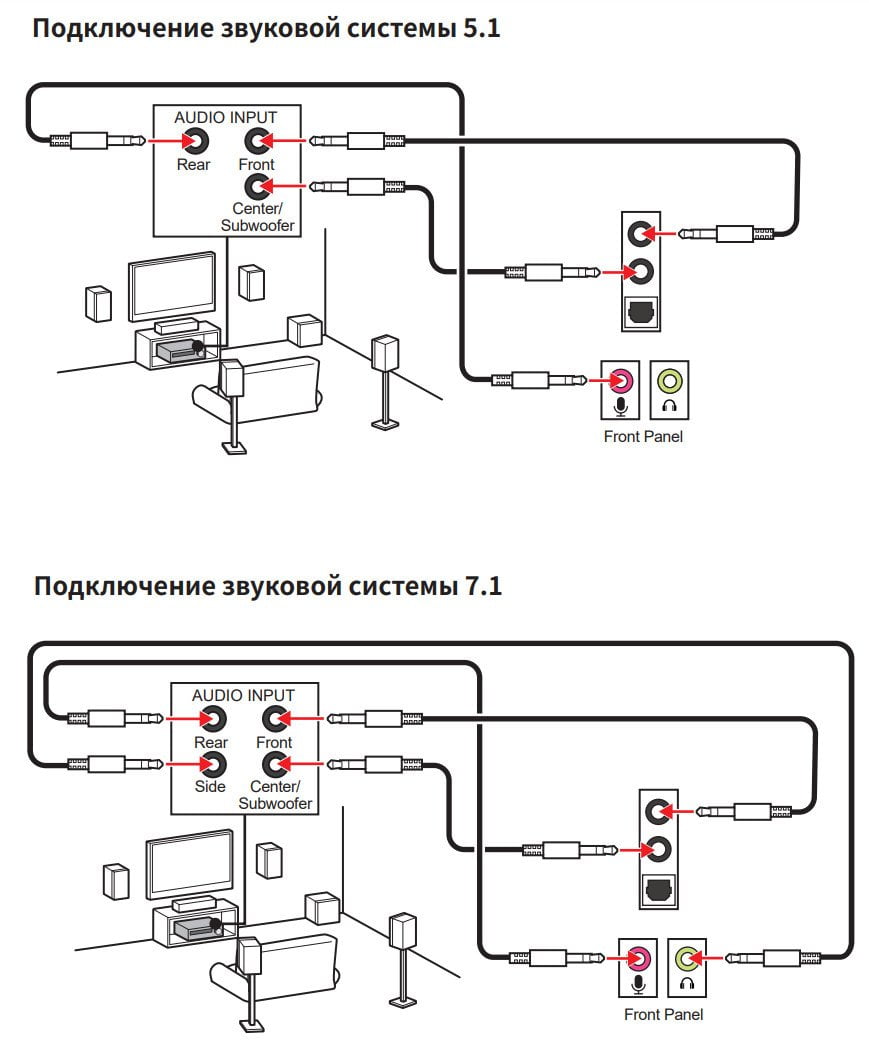 Подключение звуковой системы 5.1

AUDIO INPUT
Rear
Front
Center/
Subwoofer

Front Panel

Подключение звуковой системы 7.1

AUDIO INPUT
Rear
Front
Side
Center/
Subwoofer

Front Panel