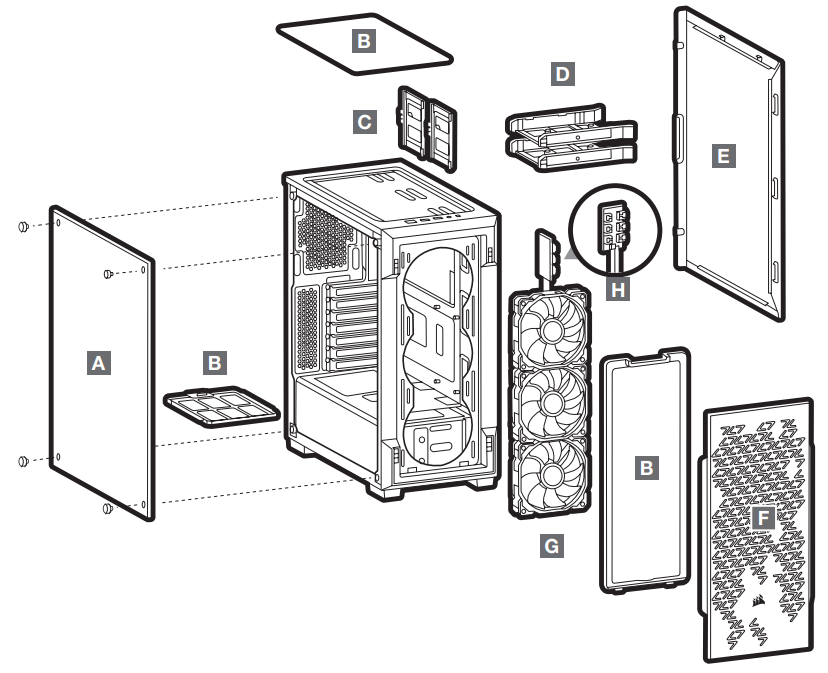 B
C
D
E
A
B
H
B
F
G