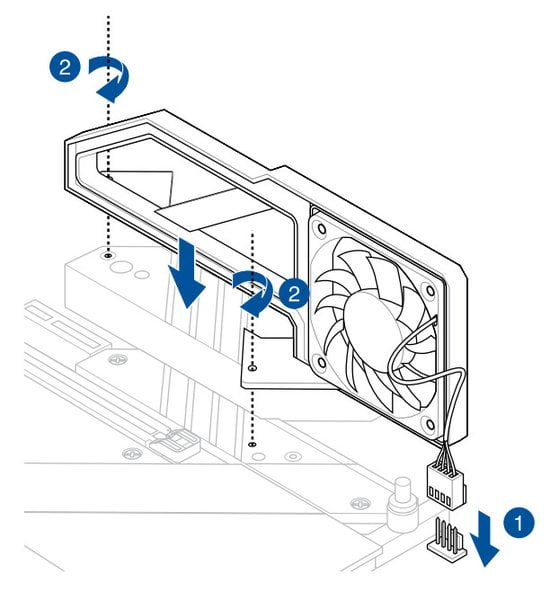 2
2
1