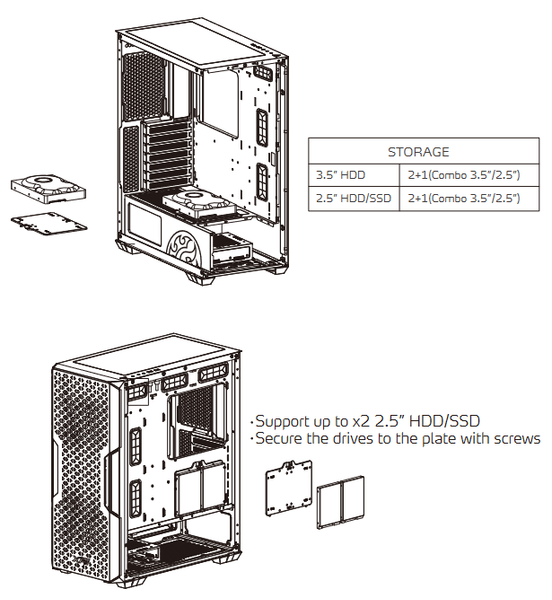 | STORAGE | |
|---|---|
| 3.5" HDD | 2+1(Combo 3.5"/2.5") |
| 2.5" HDD/SSD | 2+1(Combo 3.5"/2.5") |

·Support up to x2 2.5" HDD/SSD
·Secure the drives to the plate with screws