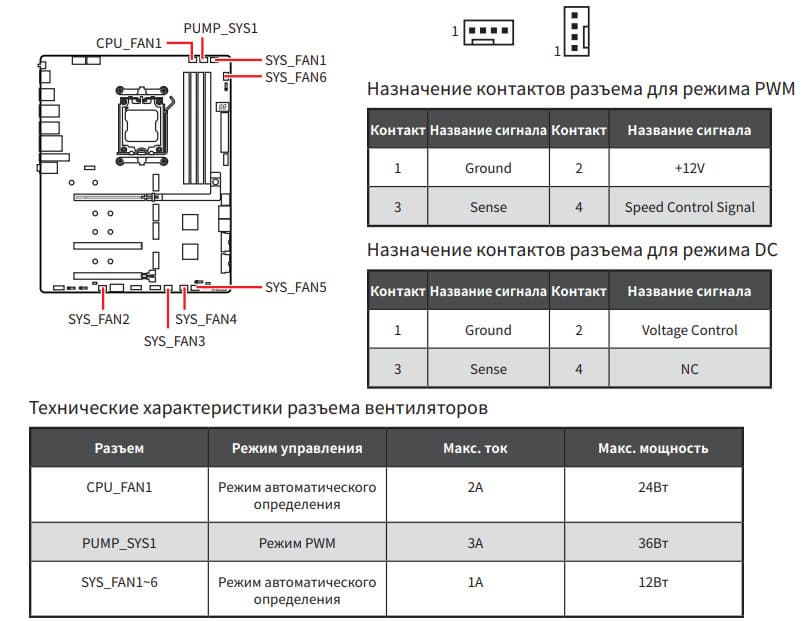 PUMP_SYS1
CPU_FAN1
SYS_FAN1
SYS_FAN6
SYS_FAN5
SYS_FAN2
SYS_FAN4
SYS_FAN3

1
1

Назначение контактов разъема для режима PWM

| Контакт | Название сигнала | Контакт | Название сигнала |
|---|---|---|---|
| 1 | Ground | 2 | +12V |
| 3 | Sense | 4 | Speed Control Signal |

Назначение контактов разъема для режима DC

| Контакт | Название сигнала | Контакт | Название сигнала |
|---|---|---|---|
| 1 | Ground | 2 | Voltage Control |
| 3 | Sense | 4 | NC |

Технические характеристики разъема вентиляторов

| Разъем | Режим управления | Макс. ток | Макс. мощность |
|---|---|---|---|
| CPU_FAN1 | Режим автоматического определения | 2A | 24Вт |
| PUMP_SYS1 | Режим PWM | 3A | 36Вт |
| SYS_FAN1~6 | Режим автоматического определения | 1A | 12Вт |