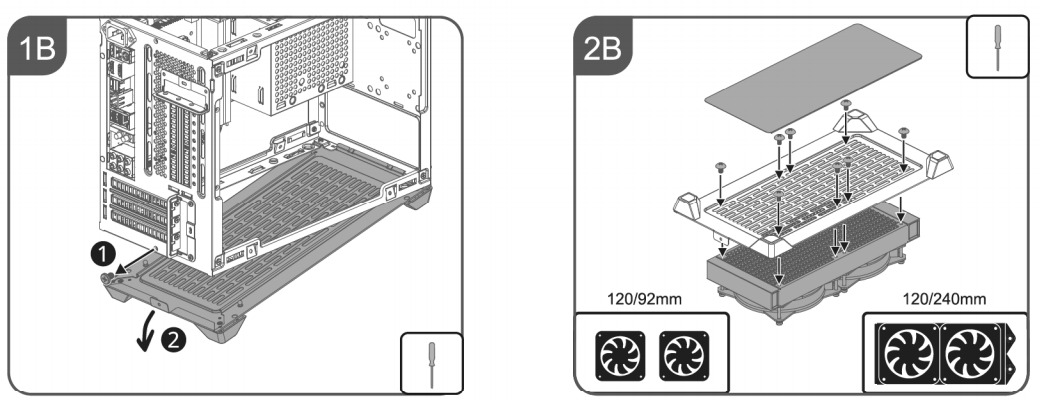 1B

1

2

2B

120/92mm

120/240mm